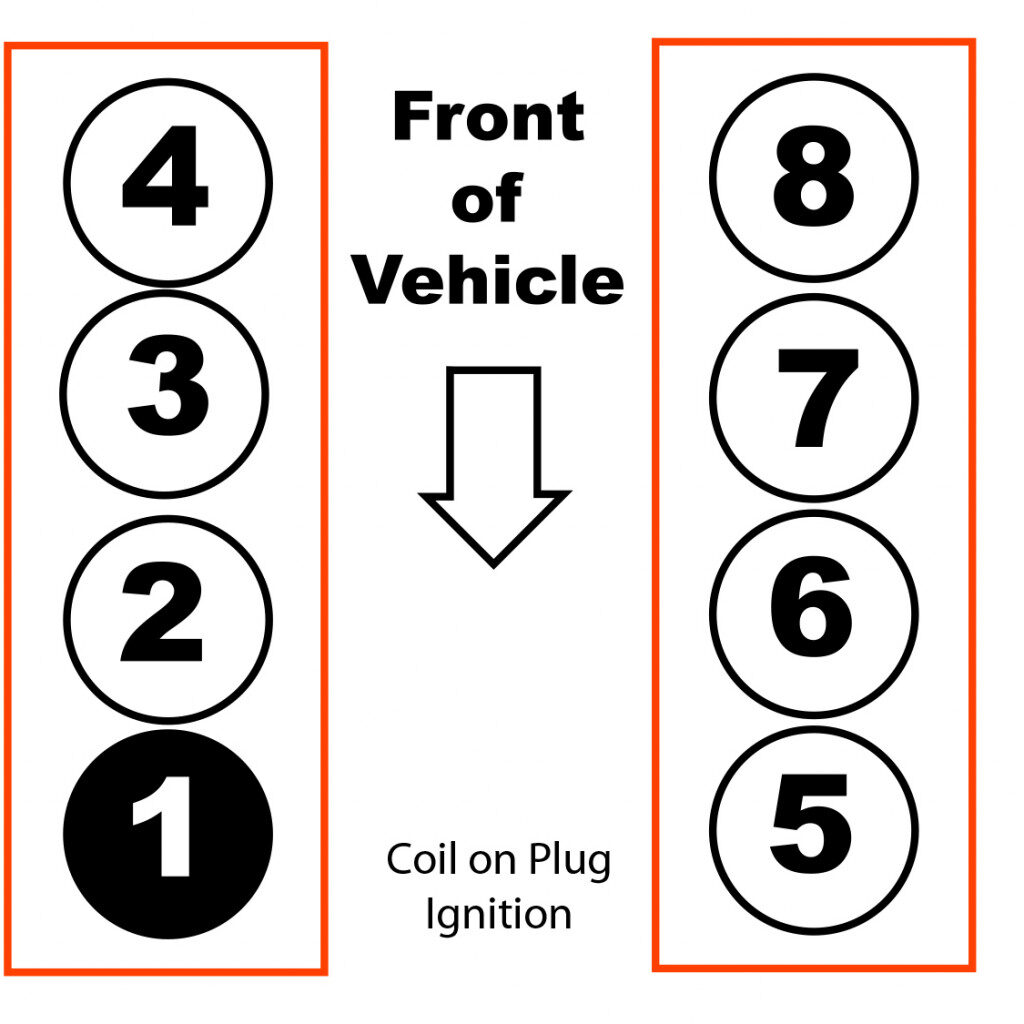 4
3
2
1

Front of Vehicle

Coil on Plug Ignition

8
7
6
5