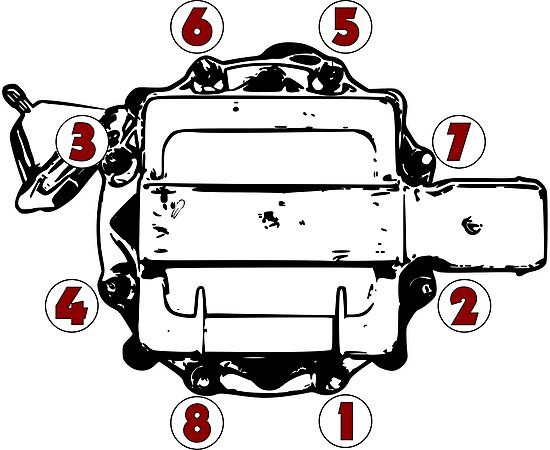 6
5
3
7
4
2
8
1