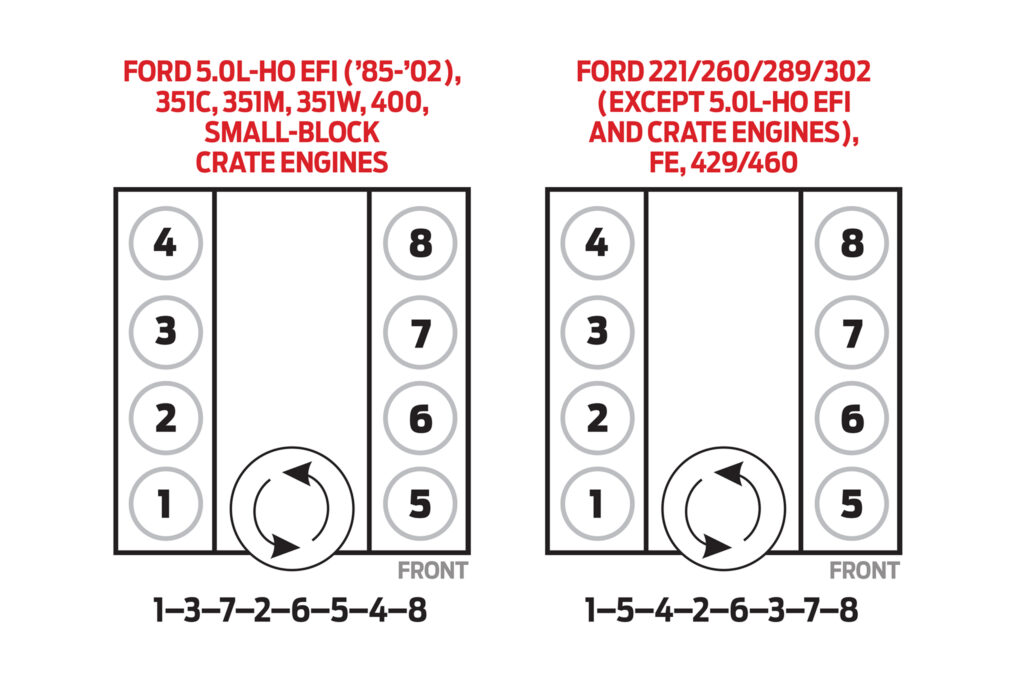 FORD 5.0L-HO EFI ('85-'02), 351C, 351M, 351W, 400, SMALL-BLOCK CRATE ENGINES

4
3
2
1

8
7
6
5

FRONT

1–3–7–2–6–5–4–8

FORD 221/260/289/302 (EXCEPT 5.0L-HO EFI AND CRATE ENGINES), FE, 429/460

4
3
2
1

8
7
6
5

FRONT

1–5–4–2–6–3–7–8