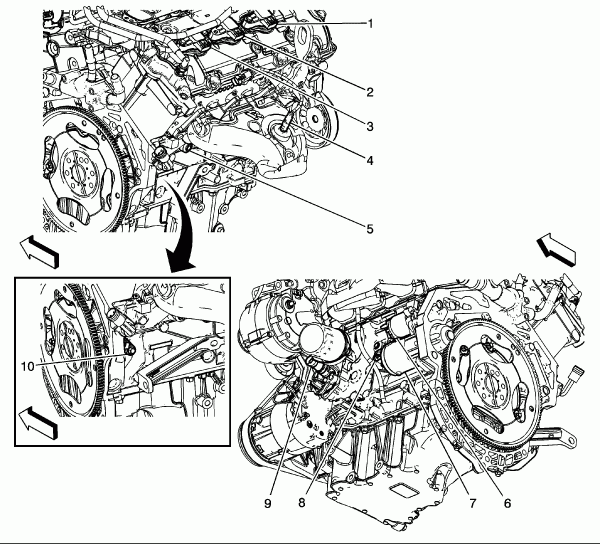 1
2
3
4
5
10
9
8
7
6