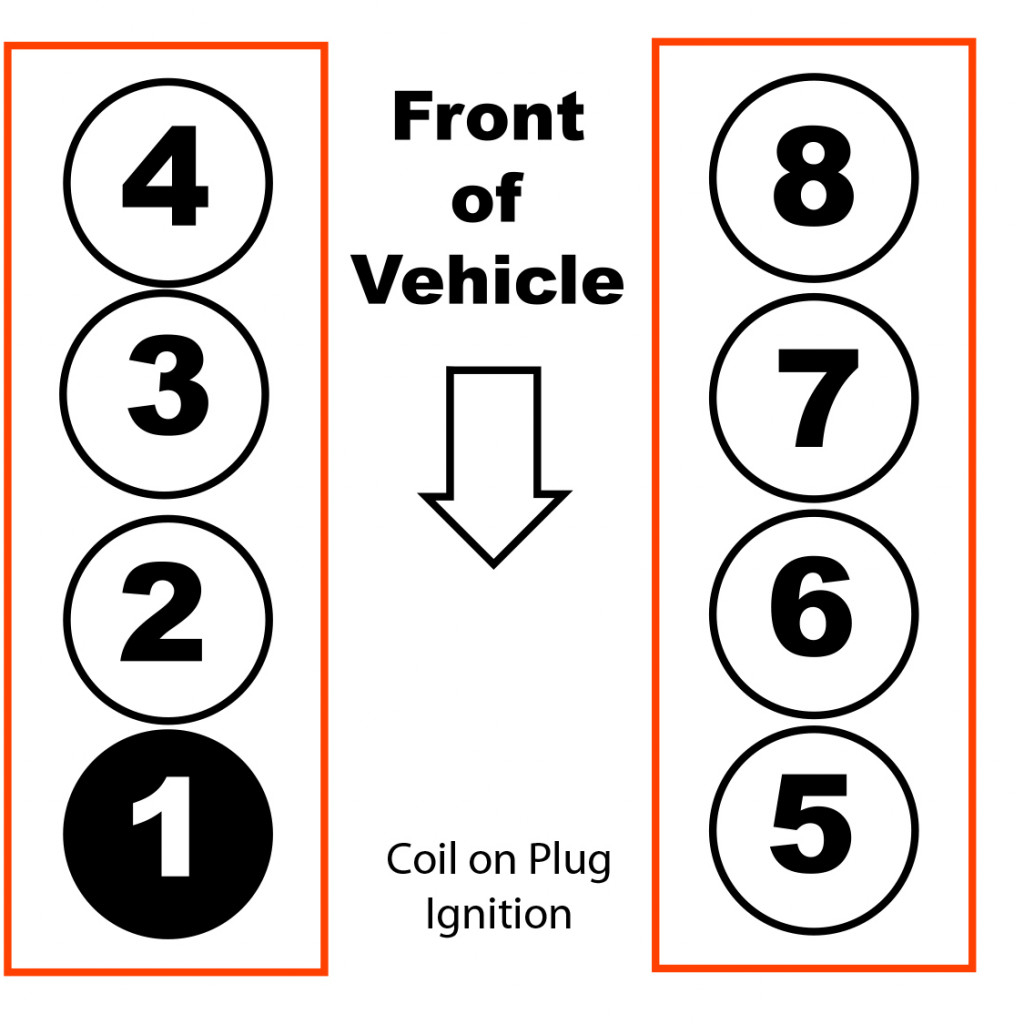 4
3
2
1

Front of Vehicle

Coil on Plug Ignition

8
7
6
5