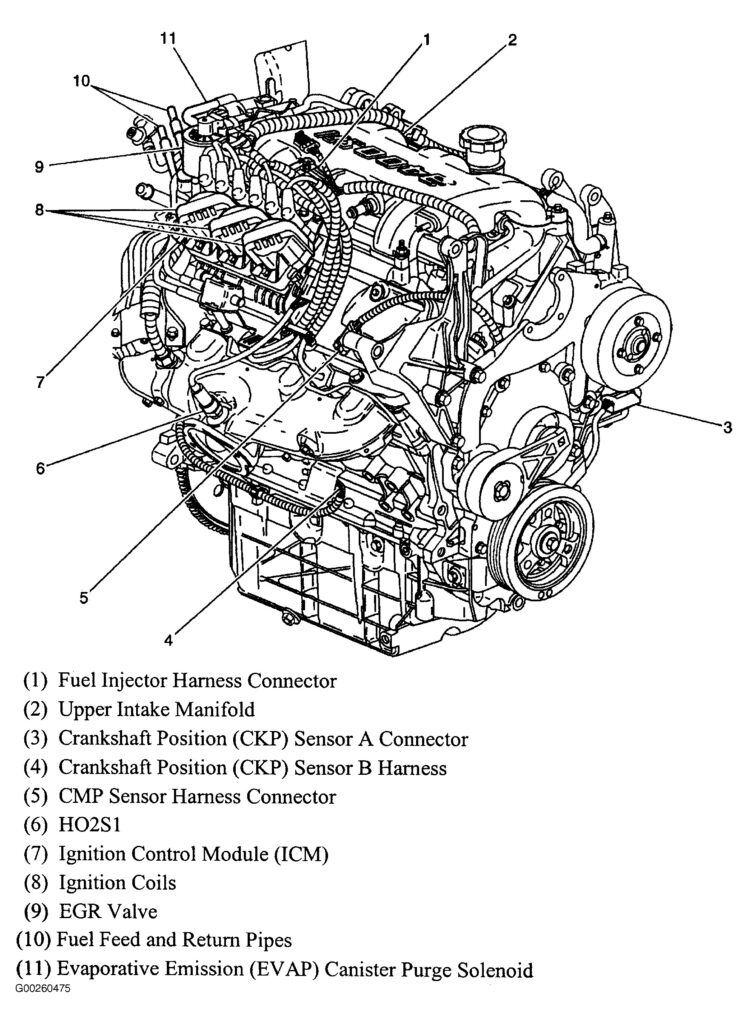 11
1
2
10
9
8
7
6
5
4
3

(1) Fuel Injector Harness Connector
(2) Upper Intake Manifold
(3) Crankshaft Position (CKP) Sensor A Connector
(4) Crankshaft Position (CKP) Sensor B Harness
(5) CMP Sensor Harness Connector
(6) HO2S1
(7) Ignition Control Module (ICM)
(8) Ignition Coils
(9) EGR Valve
(10) Fuel Feed and Return Pipes
(11) Evaporative Emission (EVAP) Canister Purge Solenoid
G00260475