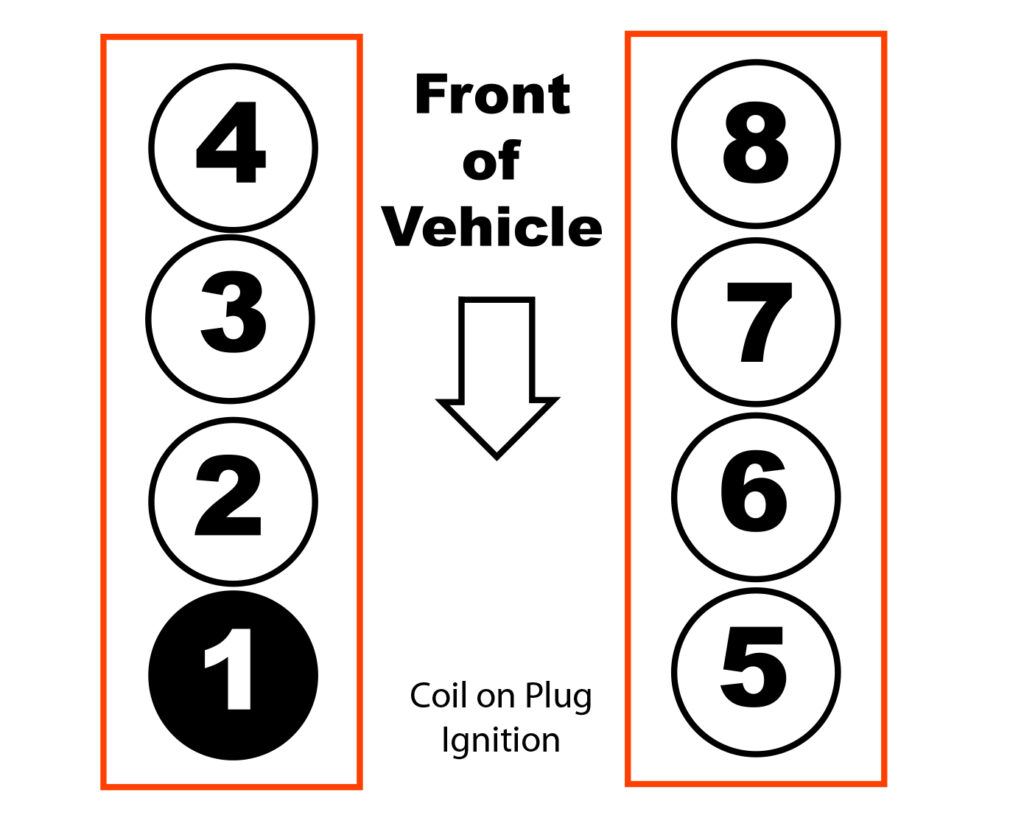 4
3
2
1

Front of Vehicle

Coil on Plug Ignition

8
7
6
5