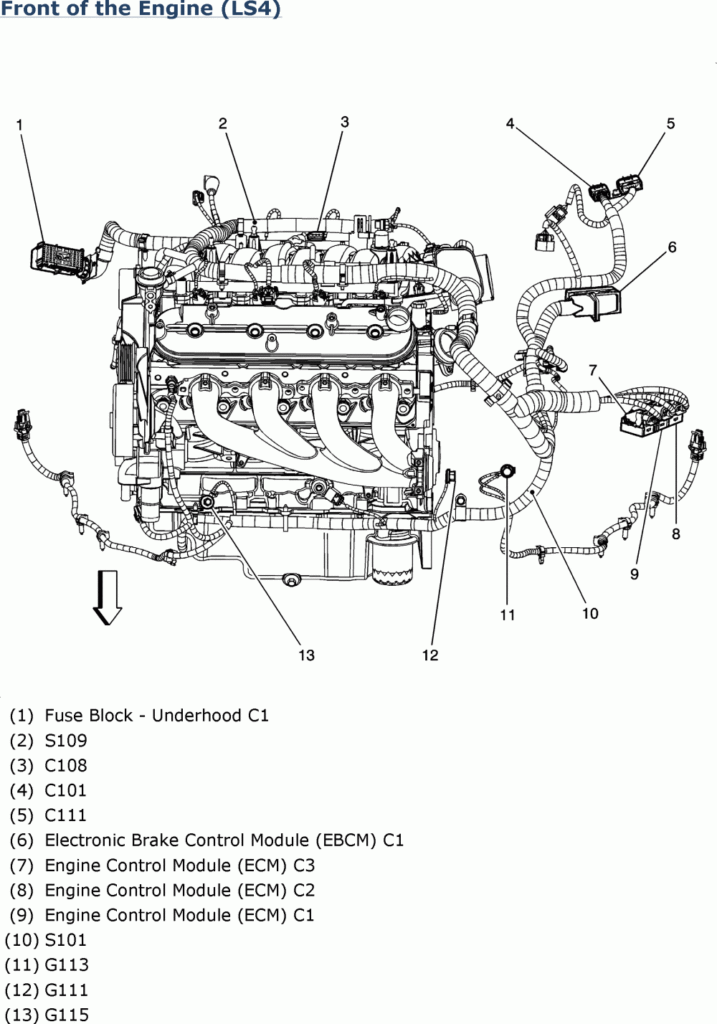 Front of the Engine (LS4)

1
2
3
4
5
6
7
8
9
10
11
12
13

(1) Fuse Block - Underhood C1
(2) S109
(3) C108
(4) C101
(5) C111
(6) Electronic Brake Control Module (EBCM) C1
(7) Engine Control Module (ECM) C3
(8) Engine Control Module (ECM) C2
(9) Engine Control Module (ECM) C1
(10) S101
(11) G113
(12) G111
(13) G115