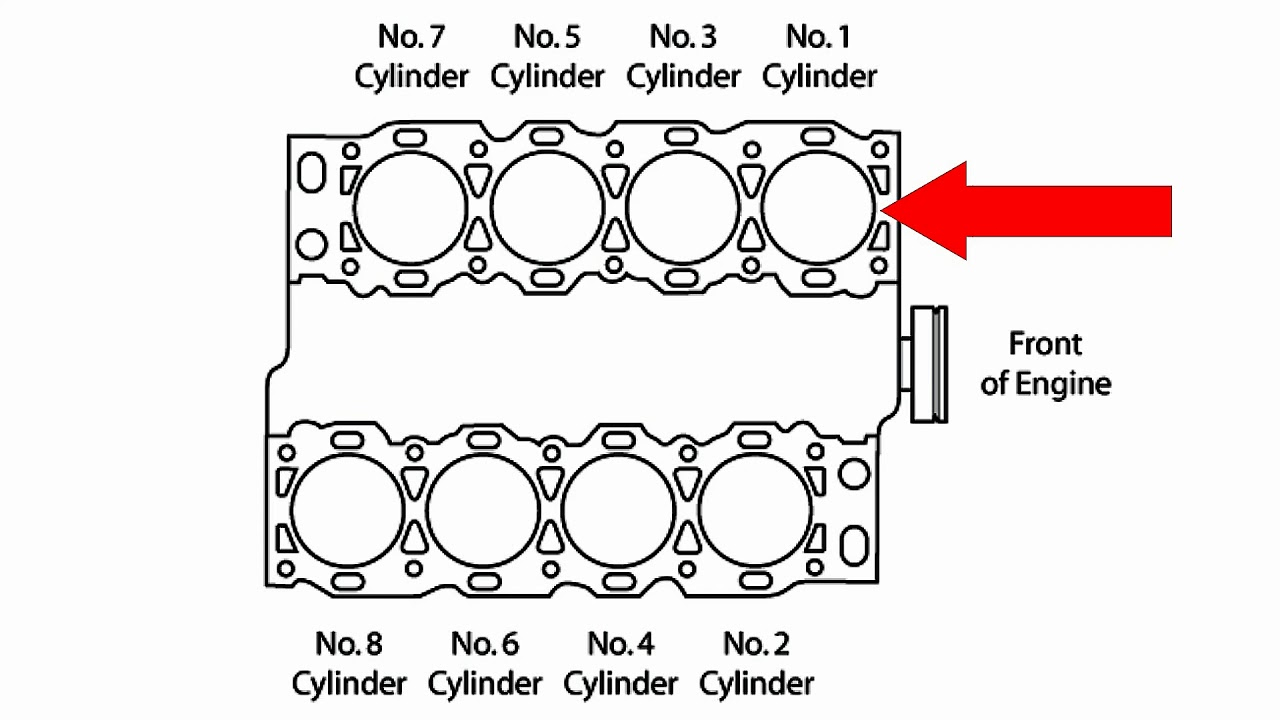 No. 7 Cylinder
No. 5 Cylinder
No. 3 Cylinder
No. 1 Cylinder

Front of Engine

No. 8 Cylinder
No. 6 Cylinder
No. 4 Cylinder
No. 2 Cylinder